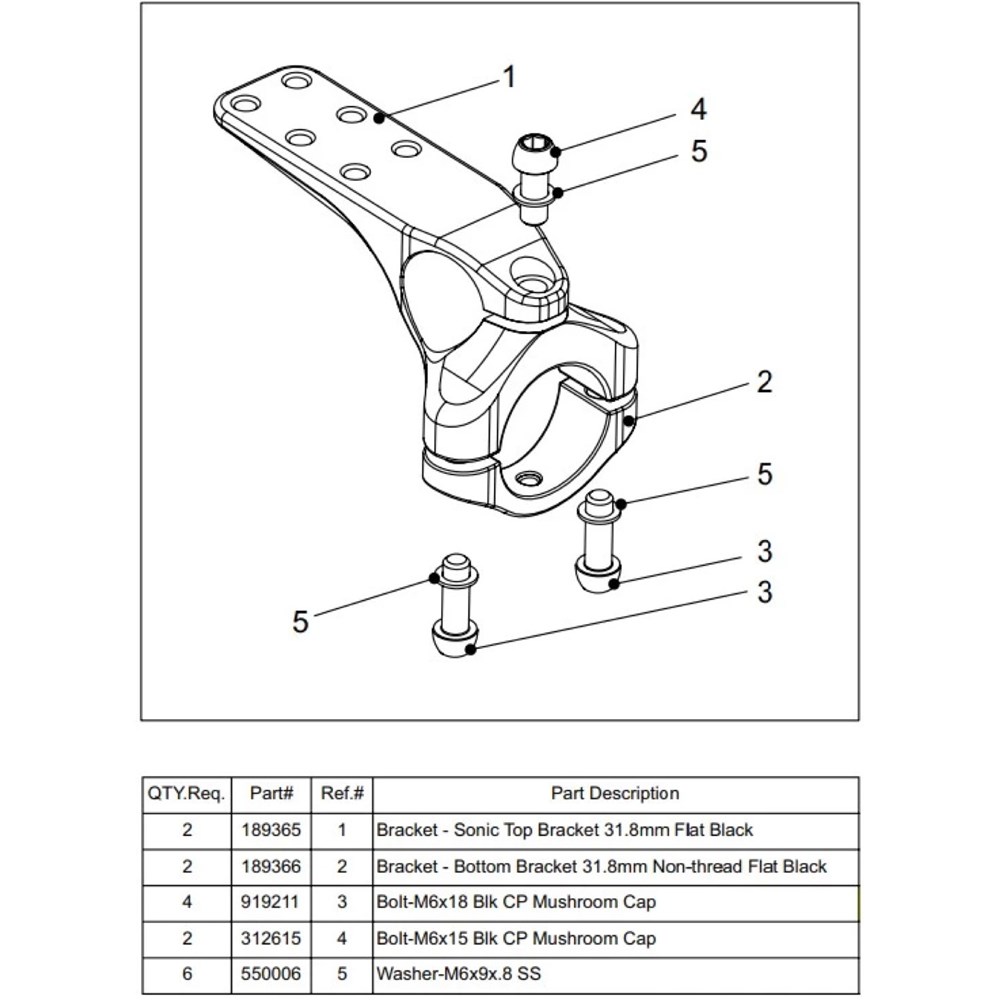 1
4
5
2
5
3
3
5

| QTY.Req. | Part# | Ref.# | Part Description |
|---|---|---|---|
| 2 | 189365 | 1 | Bracket - Sonic Top Bracket 31.8mm Flat Black |
| 2 | 189366 | 2 | Bracket - Bottom Bracket 31.8mm Non-thread Flat Black |
| 4 | 919211 | 3 | Bolt-M6x18 Blk CP Mushroom Cap |
| 2 | 312615 | 4 | Bolt-M6x15 Blk CP Mushroom Cap |
| 6 | 550006 | 5 | Washer-M6x9x.8 SS |